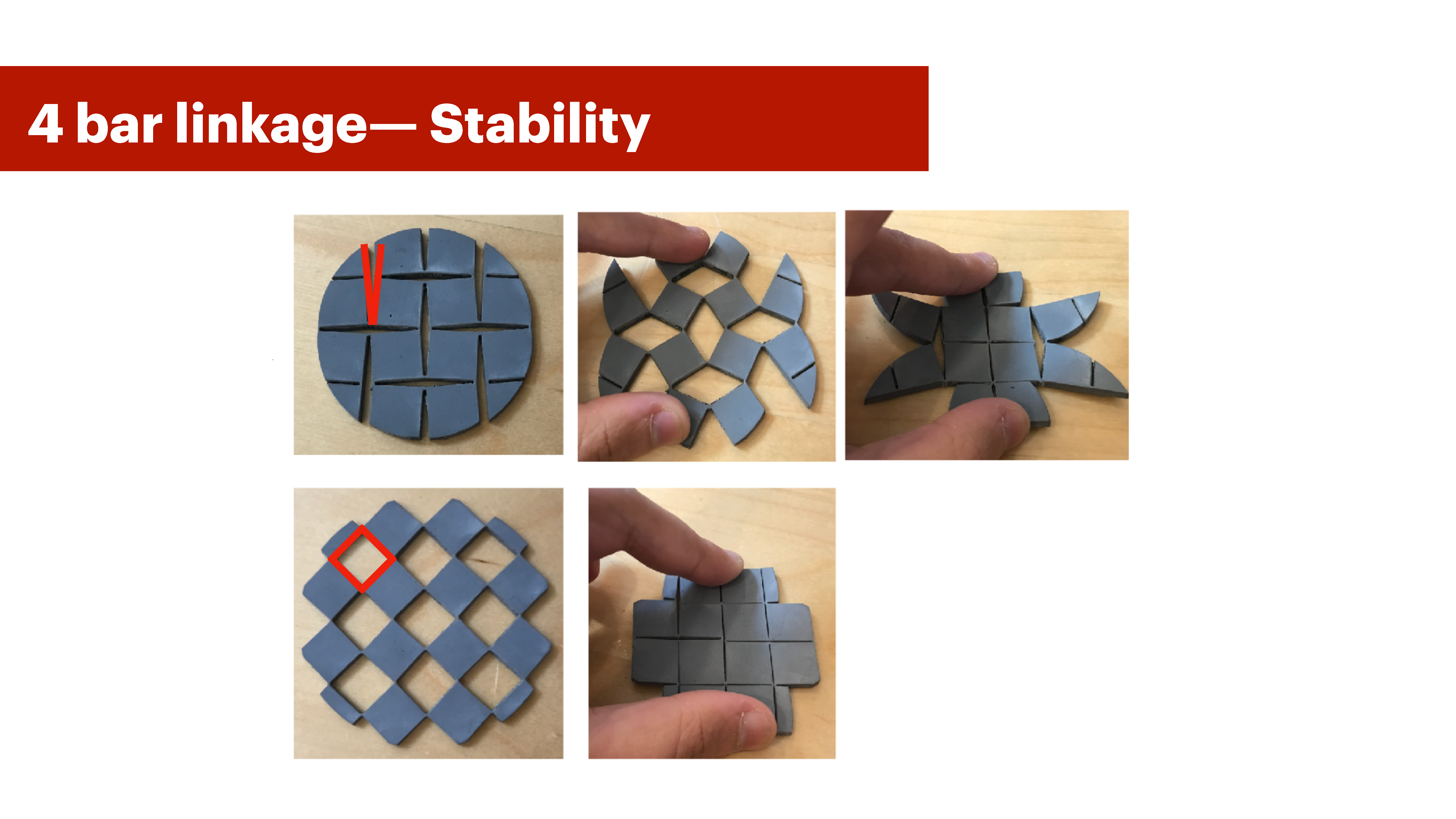 4 bar linkage— Stability