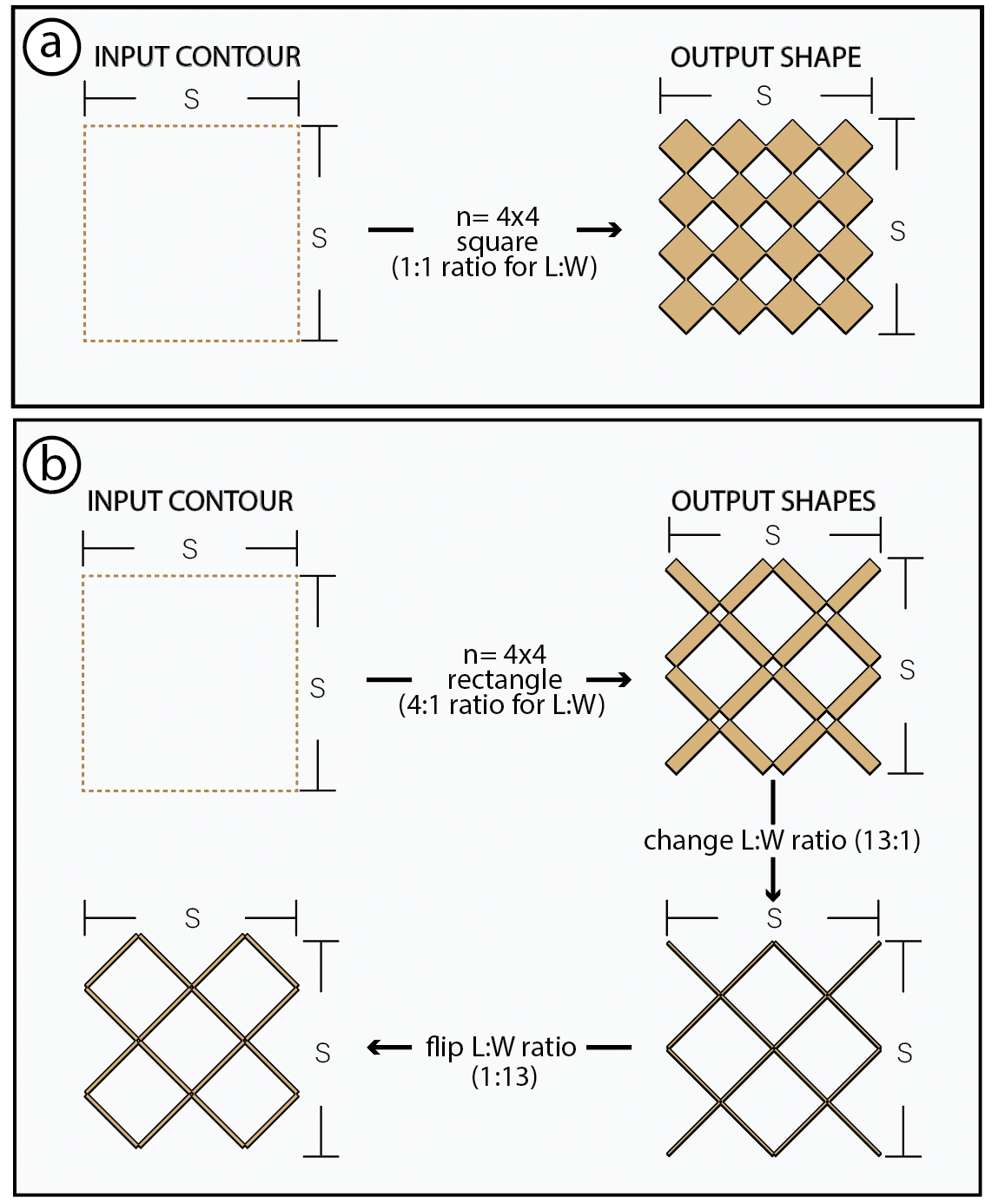 a

INPUT CONTOUR

S

S

n= 4x4
square
(1:1 ratio for L:W)

OUTPUT SHAPE

S

S

b

INPUT CONTOUR

S

S

n= 4x4
rectangle
(4:1 ratio for L:W)

OUTPUT SHAPES

S

S

change L:W ratio (13:1)

S

S

flip L:W ratio
(1:13)

S

S