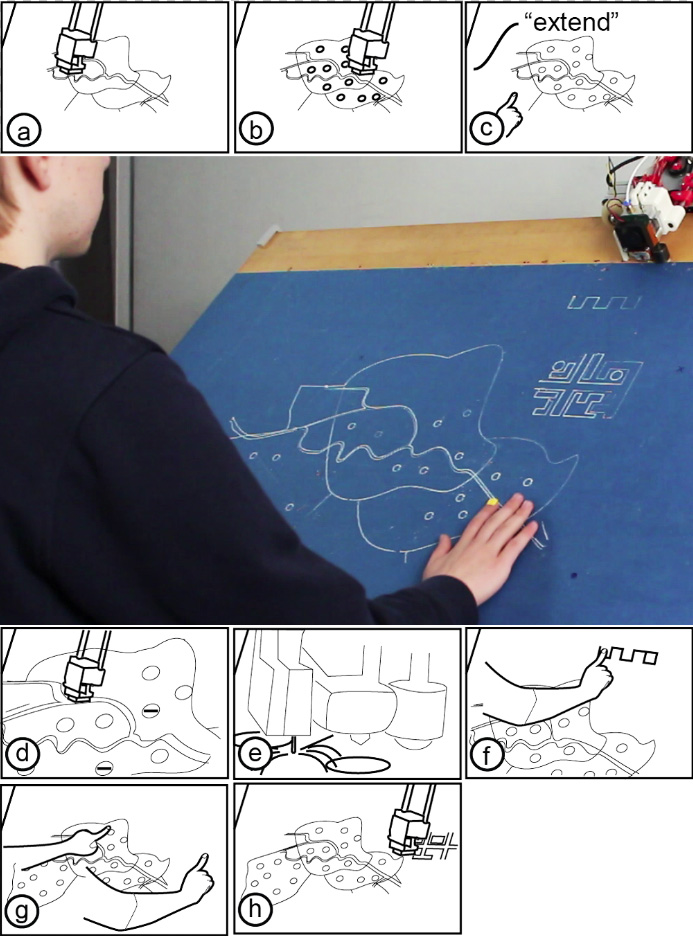 a

b

“extend”

c

d

e

f

g

h