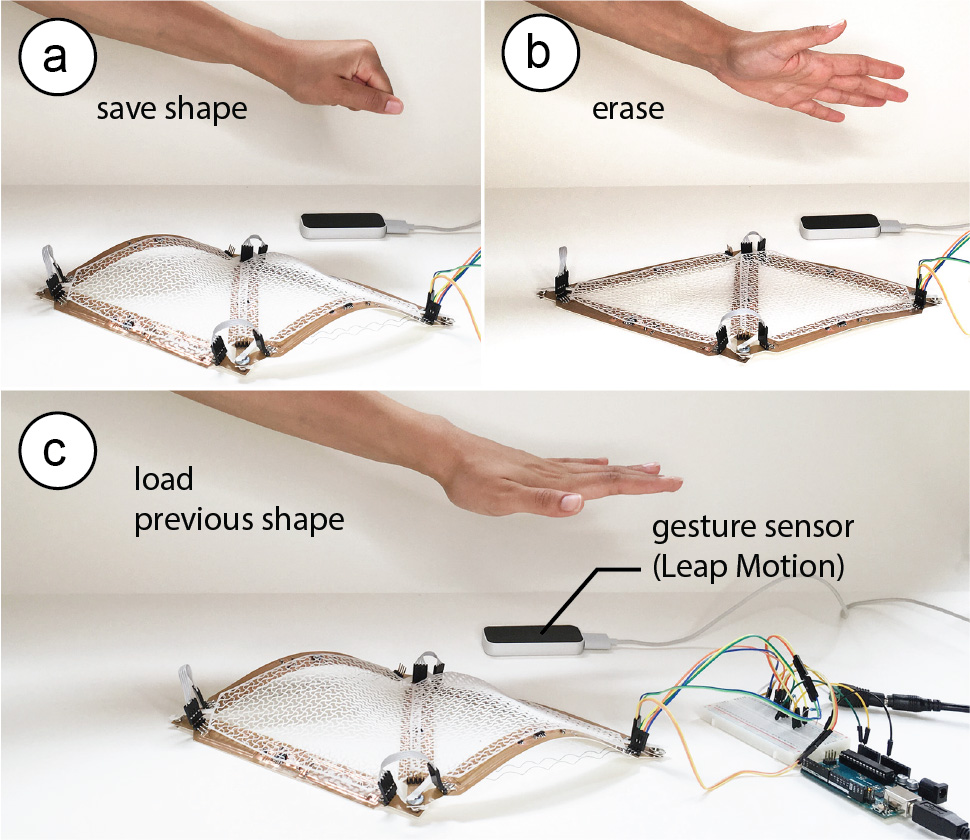 a
save shape

b
erase

c
load
previous shape

gesture sensor
(Leap Motion)