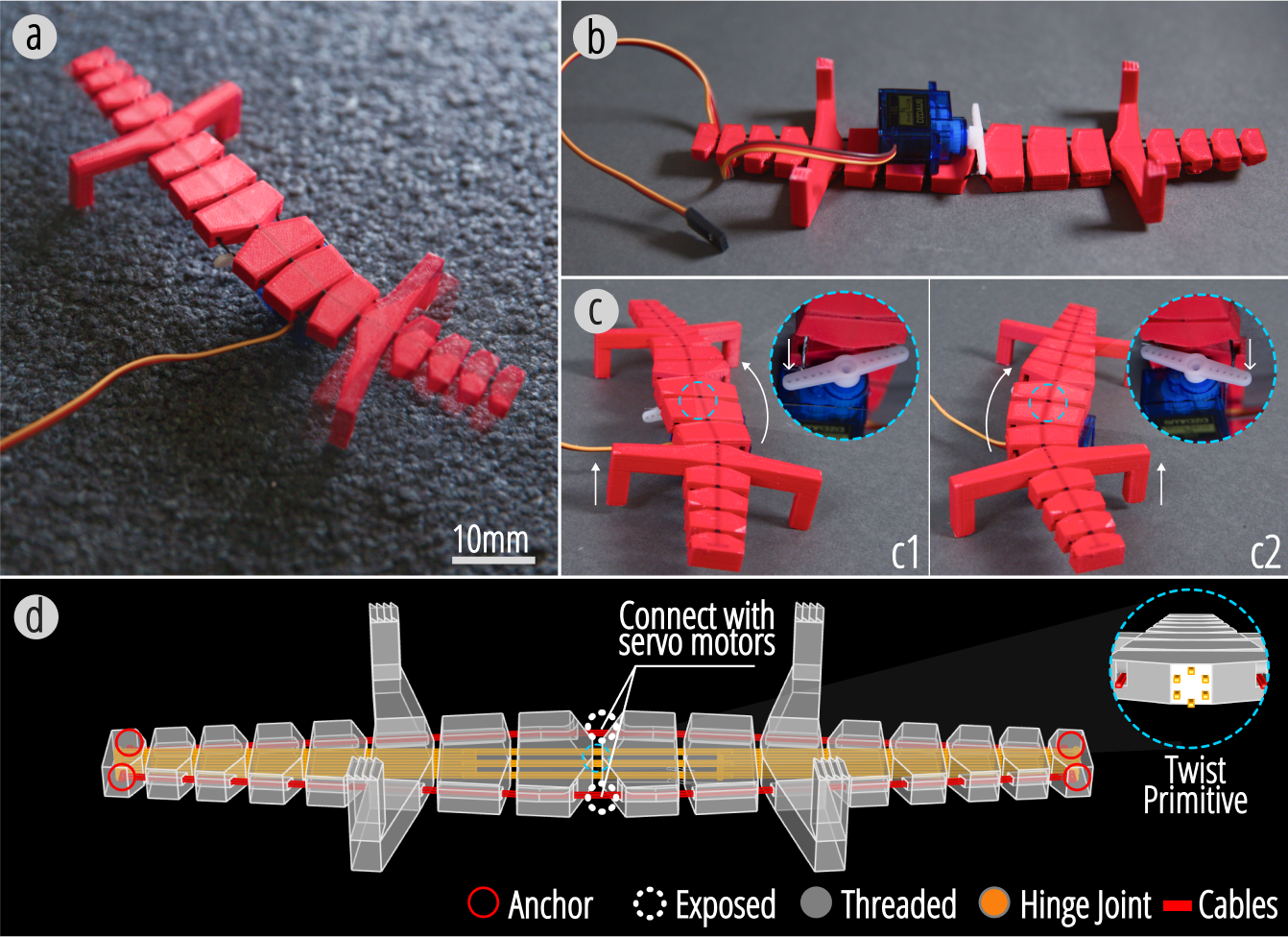 a

10mm

b

c

c1

c2

d

Connect with servo motors

Twist Primitive

Anchor Exposed Threaded Hinge Joint Cables